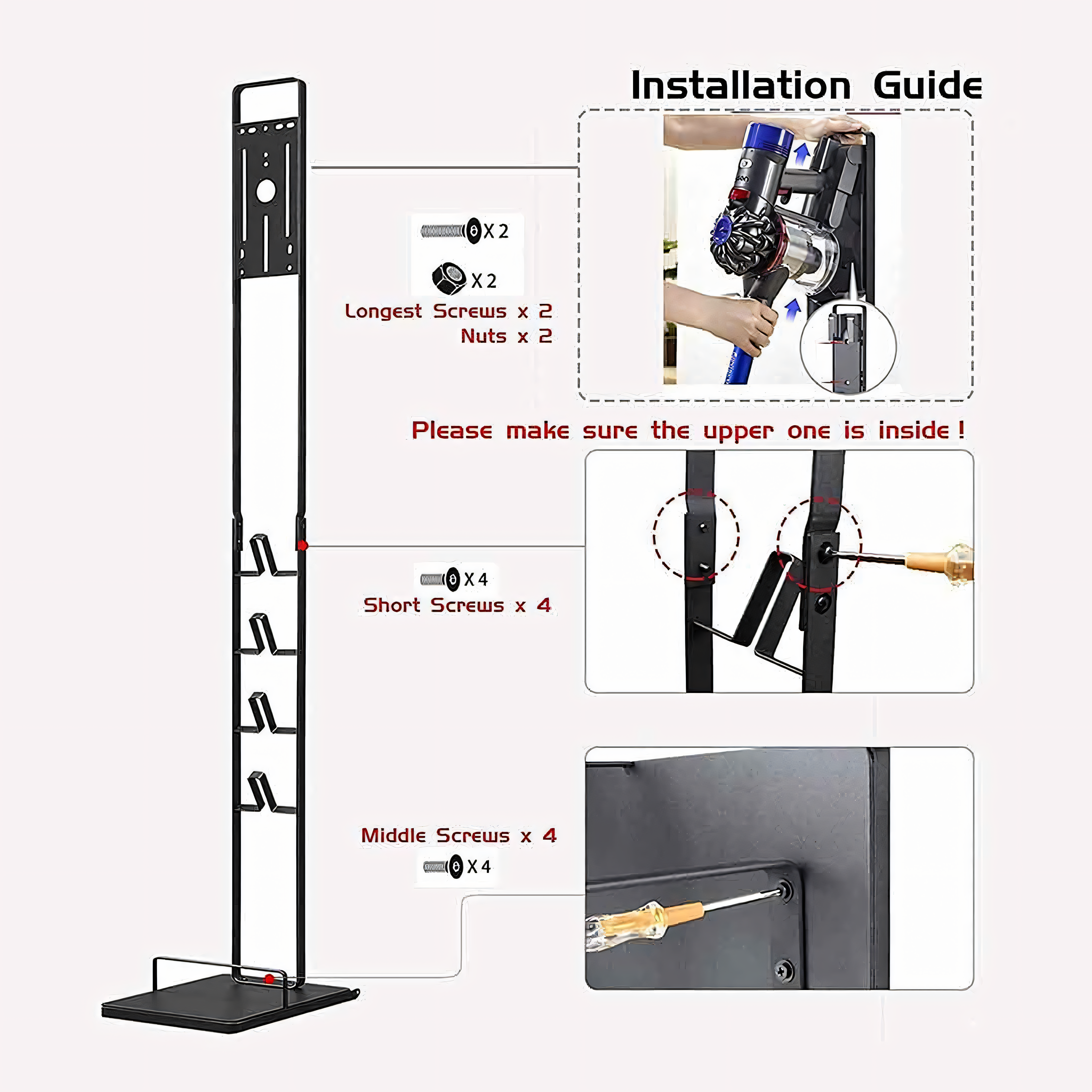 Installation Guide

X 2

X 2

Longest Screws x 2
Nuts x 2

Please make sure the upper one is inside !

X 4
Short Screws x 4

Middle Screws x 4
X 4